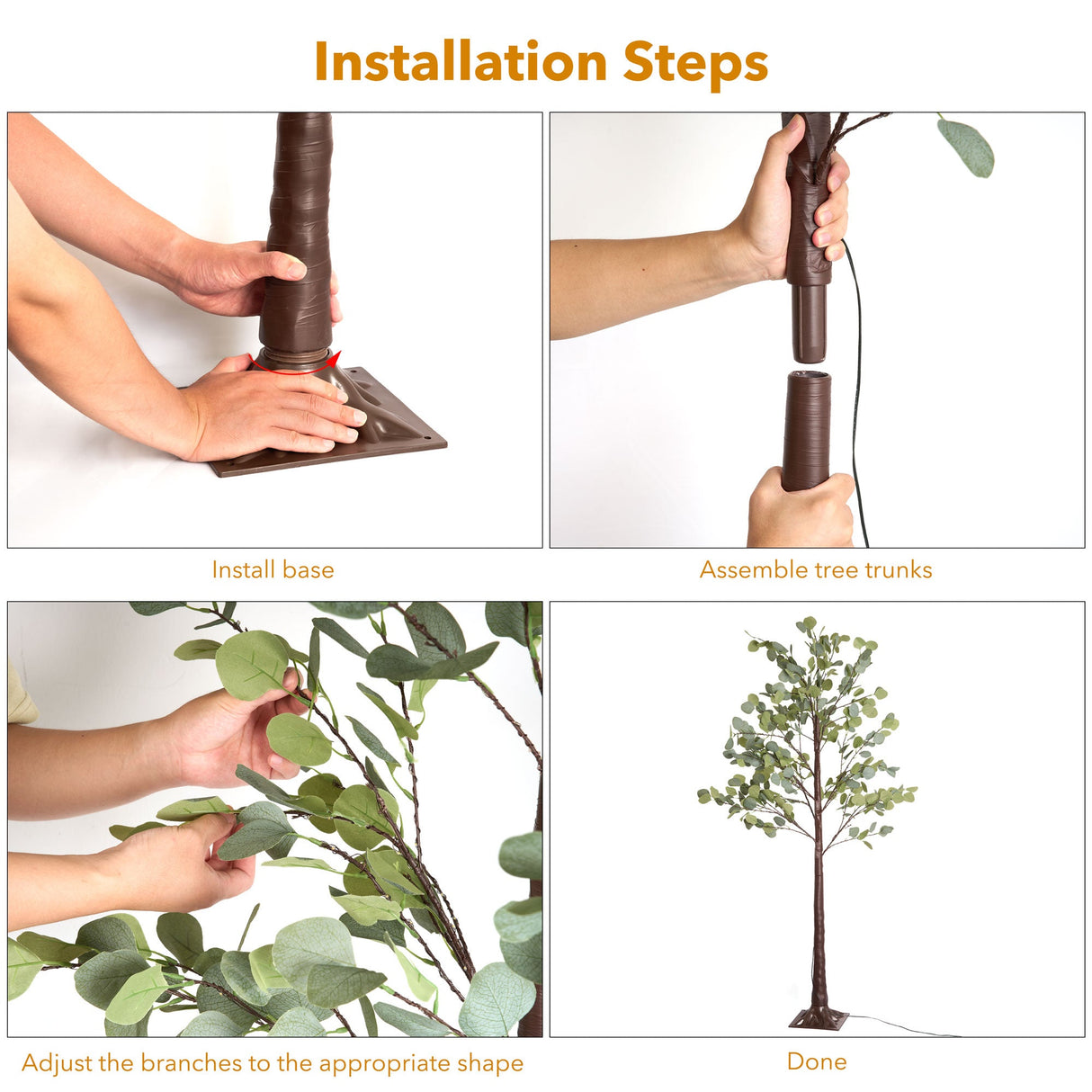 Installation Steps

Install base

Assemble tree trunks

Adjust the branches to the appropriate shape

Done